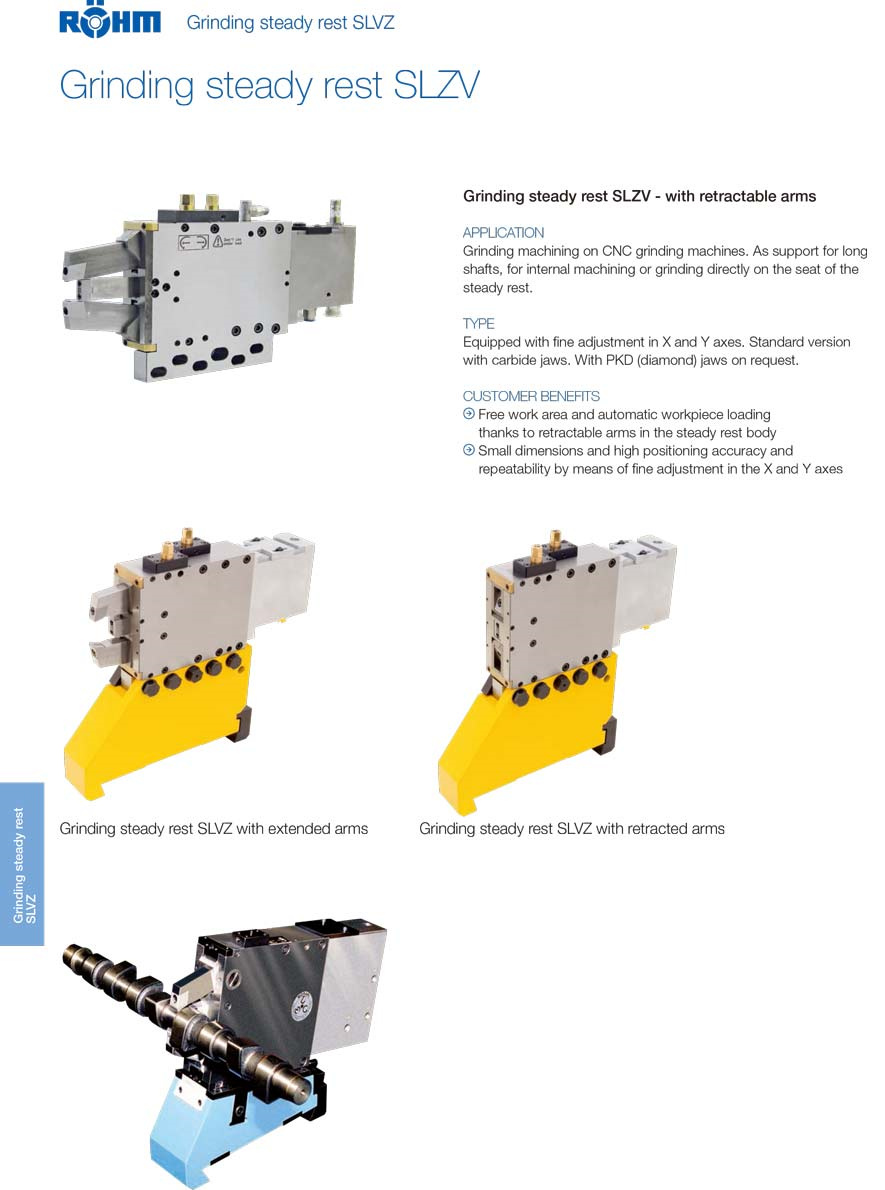 RÖHM Grinding steady rest SLVZ

Grinding steady rest SLZV

Grinding steady rest SLZV - with retractable arms

APPLICATION
Grinding machining on CNC grinding machines. As support for long shafts, for internal machining or grinding directly on the seat of the steady rest.

TYPE
Equipped with fine adjustment in X and Y axes. Standard version with carbide jaws. With PKD (diamond) jaws on request.

CUSTOMER BENEFITS
Free work area and automatic workpiece loading thanks to retractable arms in the steady rest body
Small dimensions and high positioning accuracy and repeatability by means of fine adjustment in the X and Y axes

Grinding steady rest SLVZ with extended arms

Grinding steady rest SLVZ with retracted arms

Grinding steady rest SLVZ